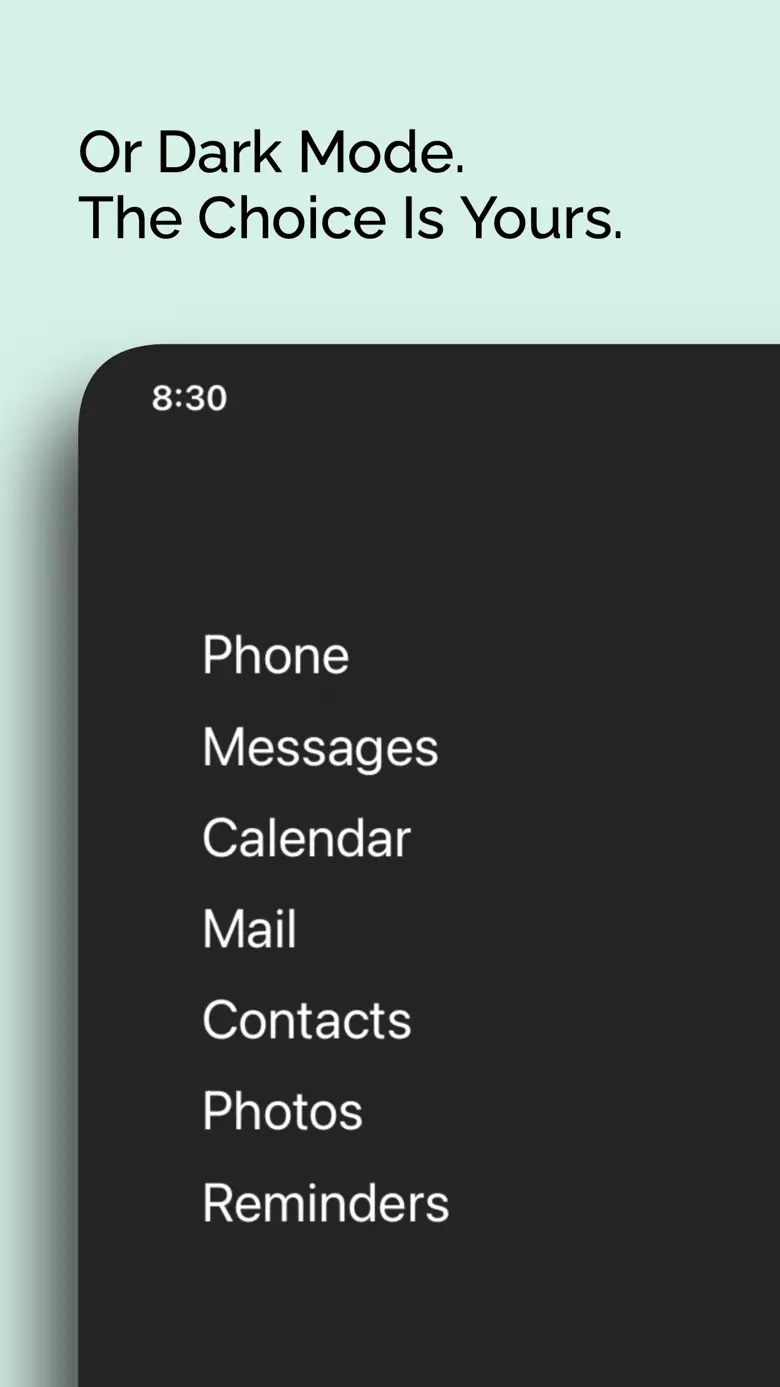 Or Dark Mode.
The Choice Is Yours.

8:30

Phone

Messages

Calendar

Mail

Contacts

Photos

Reminders