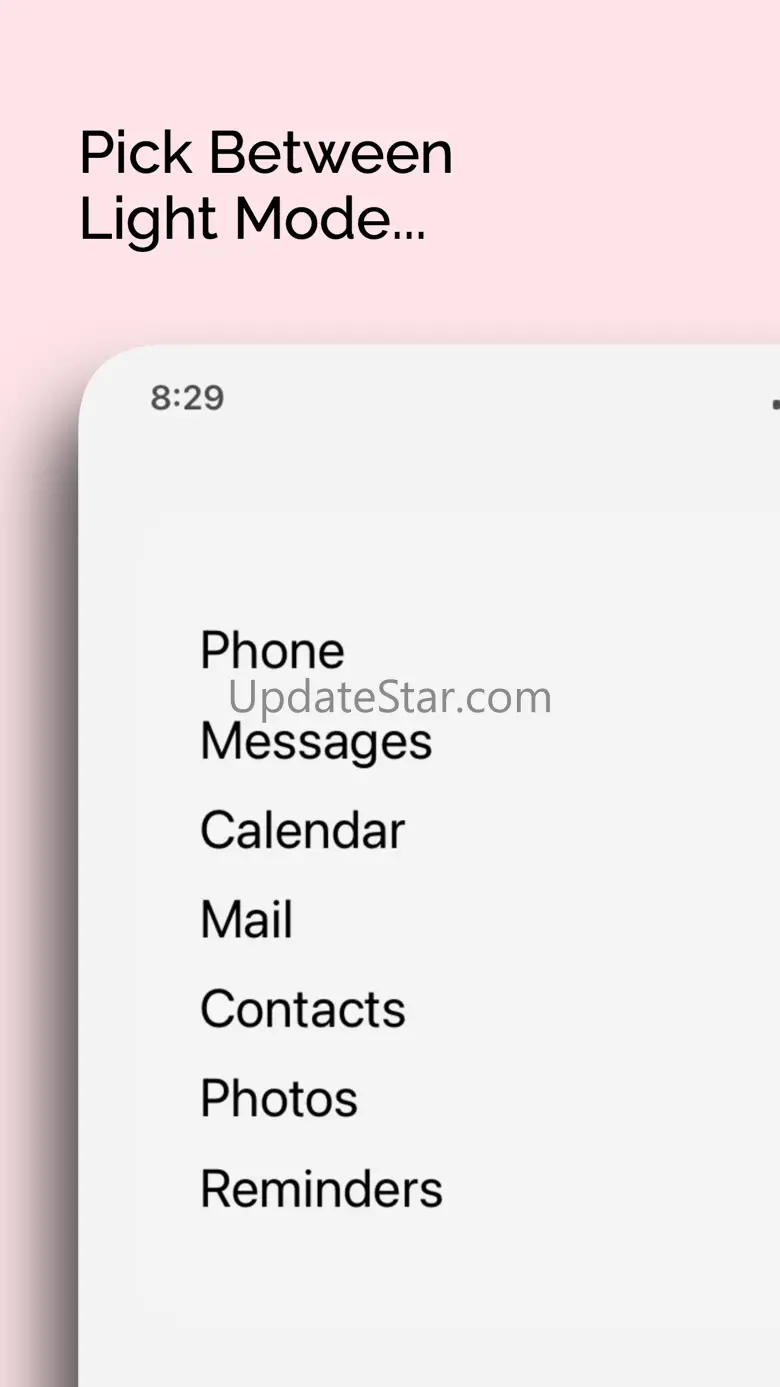 Pick Between Light Mode...

8:29

Phone
UpdateStar.com
Messages
Calendar
Mail
Contacts
Photos
Reminders