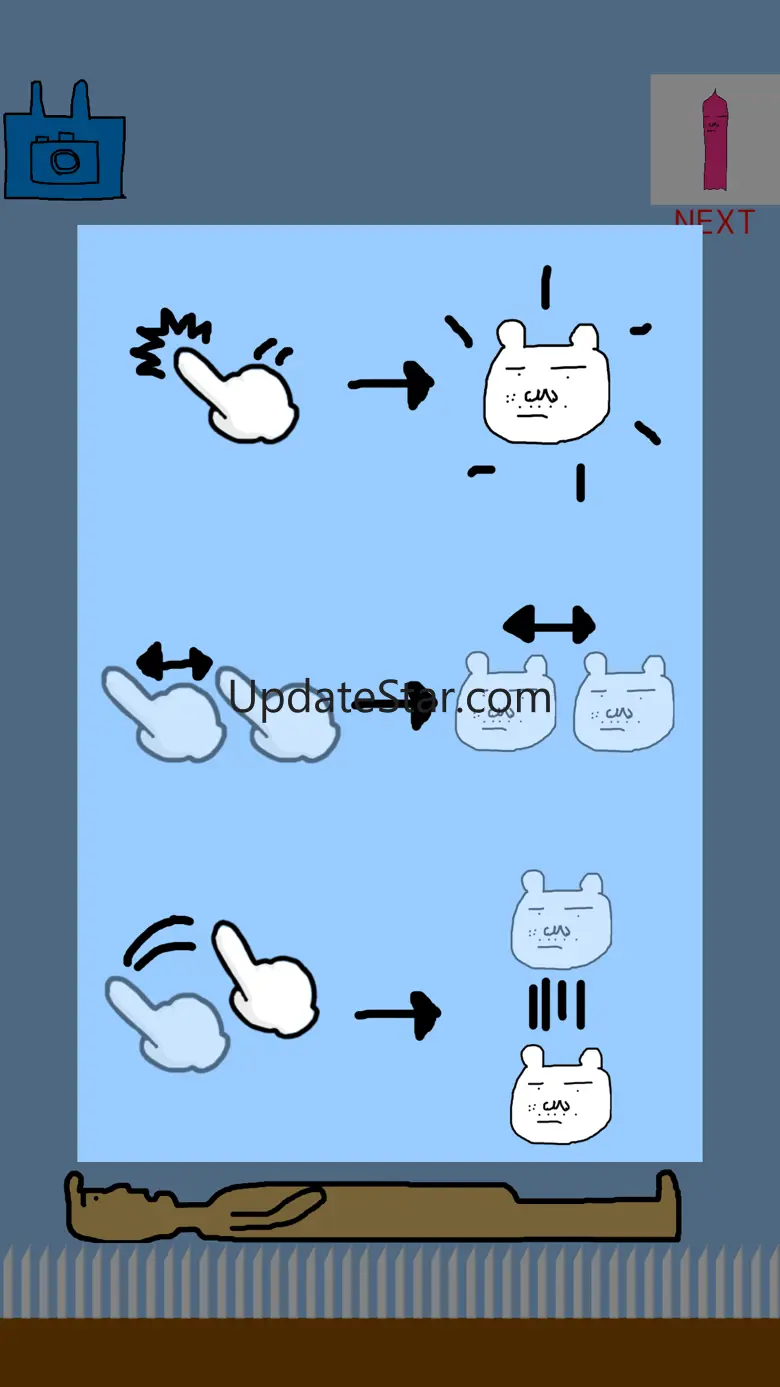 NEXT

UpdateStar.com