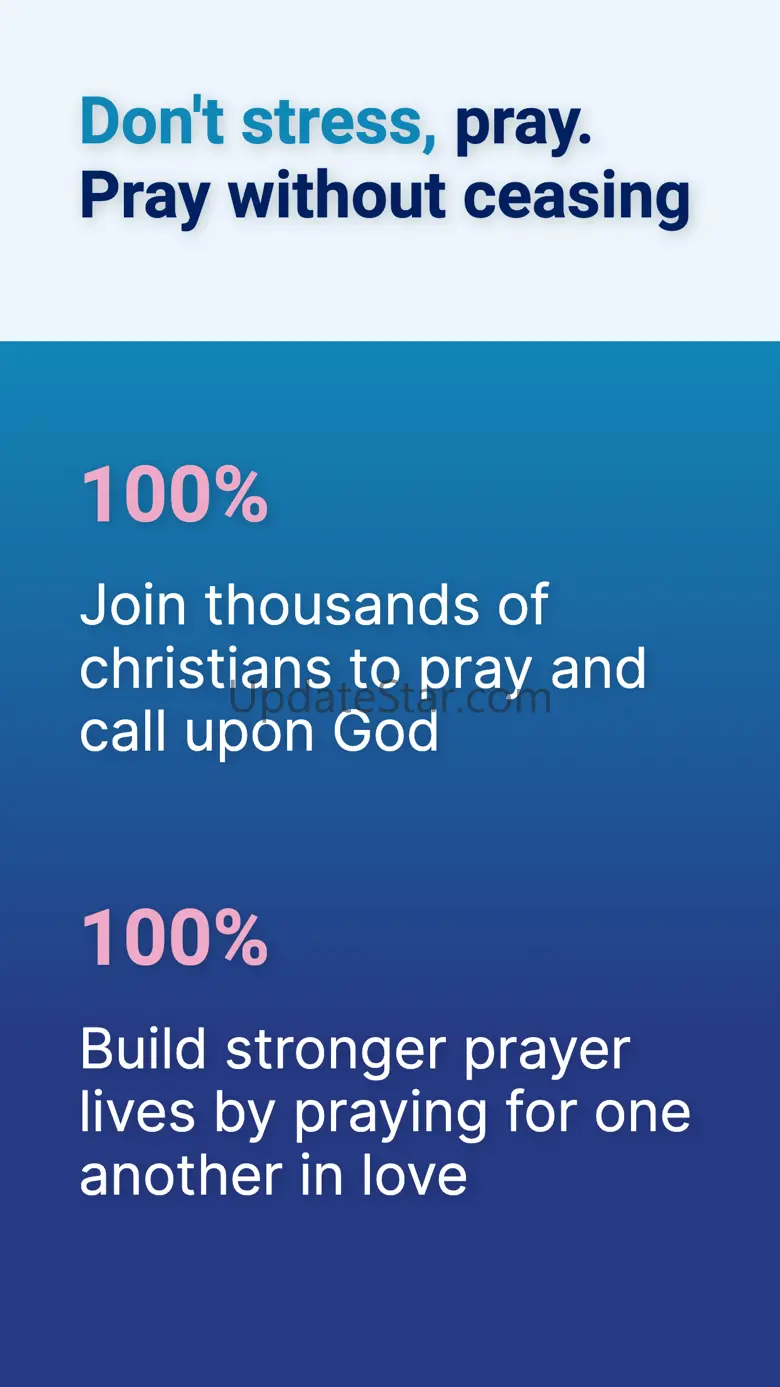 Don't stress, pray.
Pray without ceasing

100%

Join thousands of christians to pray and call upon God

UpdateStar.com

100%

Build stronger prayer lives by praying for one another in love