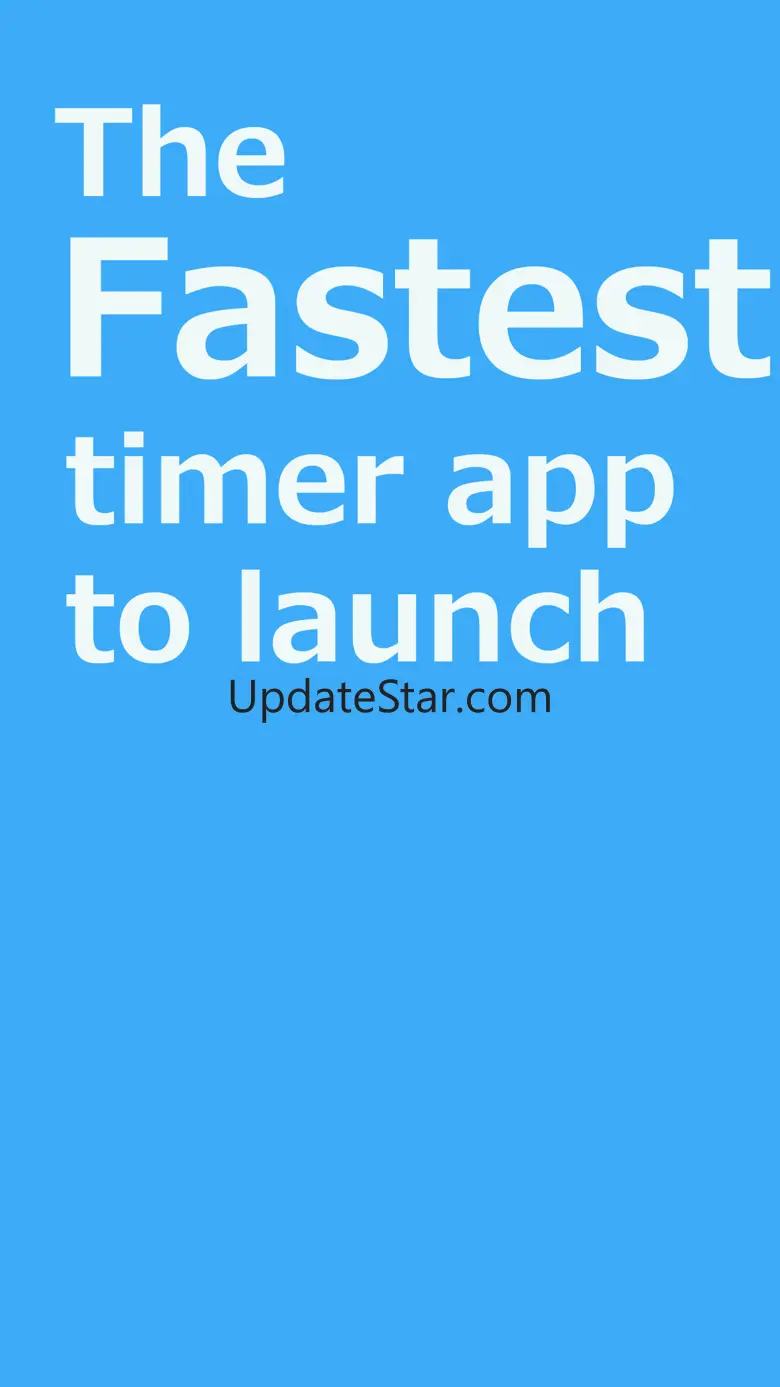 The
Fastest
timer app
to launch

UpdateStar.com