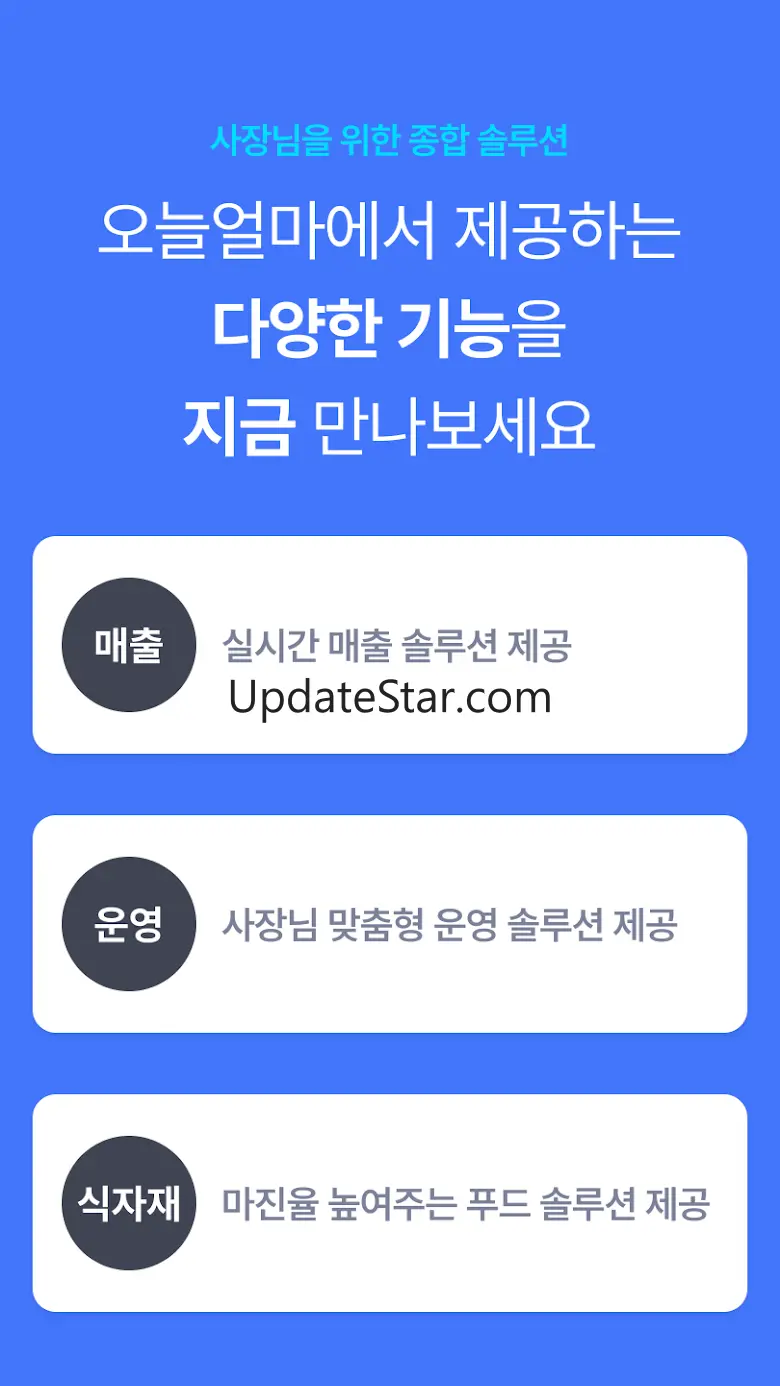 사장님을 위한 종합 솔루션

오늘얼마에서 제공하는
다양한 기능을
지금 만나보세요

매출
실시간 매출 솔루션 제공
UpdateStar.com

운영
사장님 맞춤형 운영 솔루션 제공

식자재
마진율 높여주는 푸드 솔루션 제공