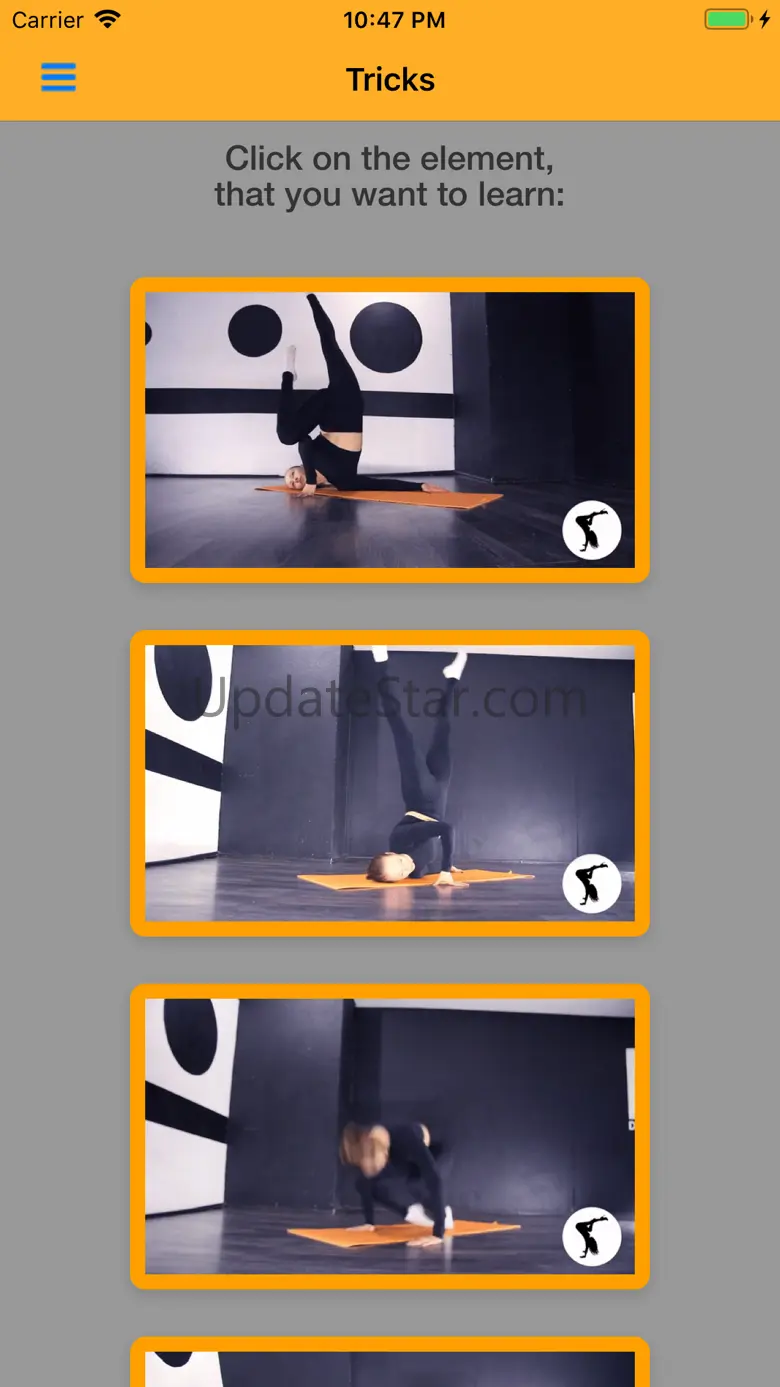 Carrier 10:47 PM

Tricks

Click on the element, that you want to learn:

UpdateStar.com