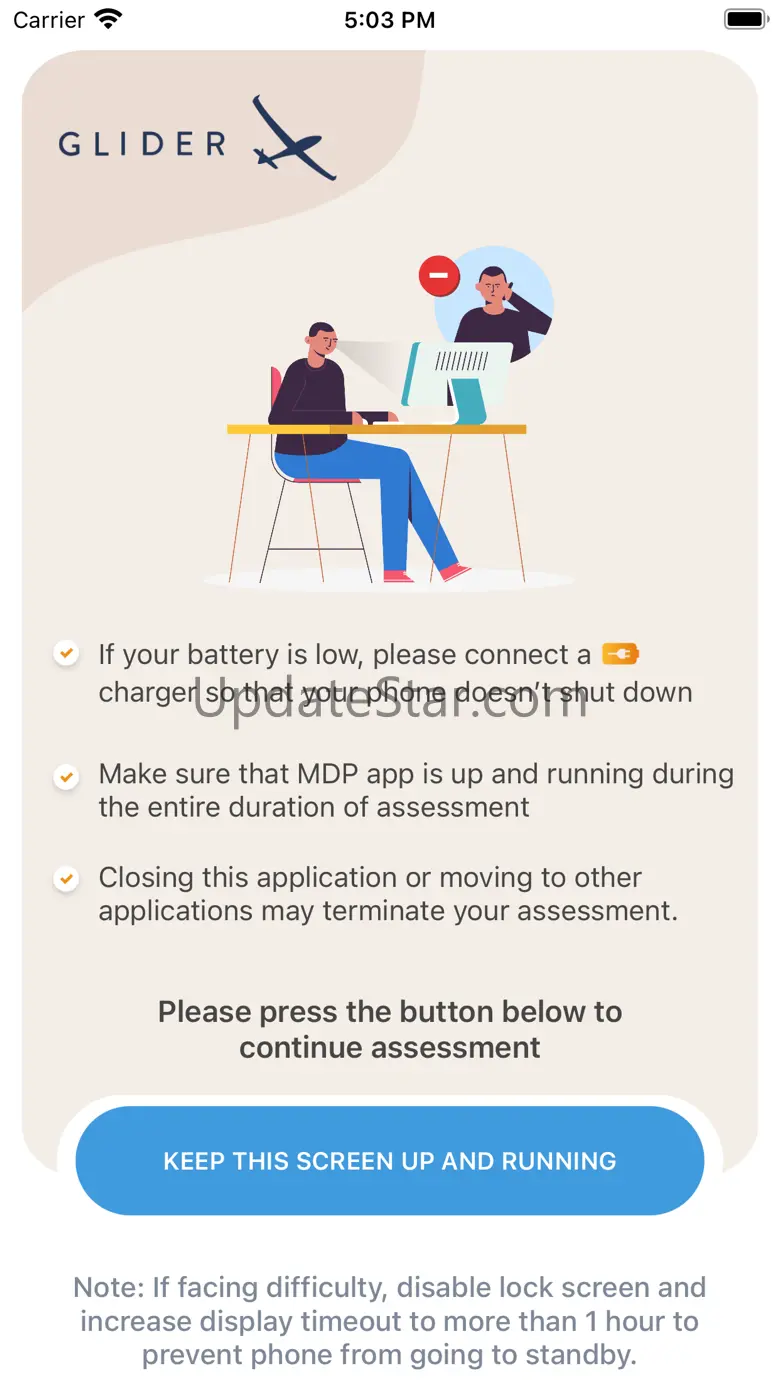 Carrier 5:03 PM

GLIDER

If your battery is low, please connect a charger so that your phone doesn't shut down

UpdateStar.com

Make sure that MDP app is up and running during the entire duration of assessment

Closing this application or moving to other applications may terminate your assessment.

Please press the button below to continue assessment

KEEP THIS SCREEN UP AND RUNNING

Note: If facing difficulty, disable lock screen and increase display timeout to more than 1 hour to prevent phone from going to standby.