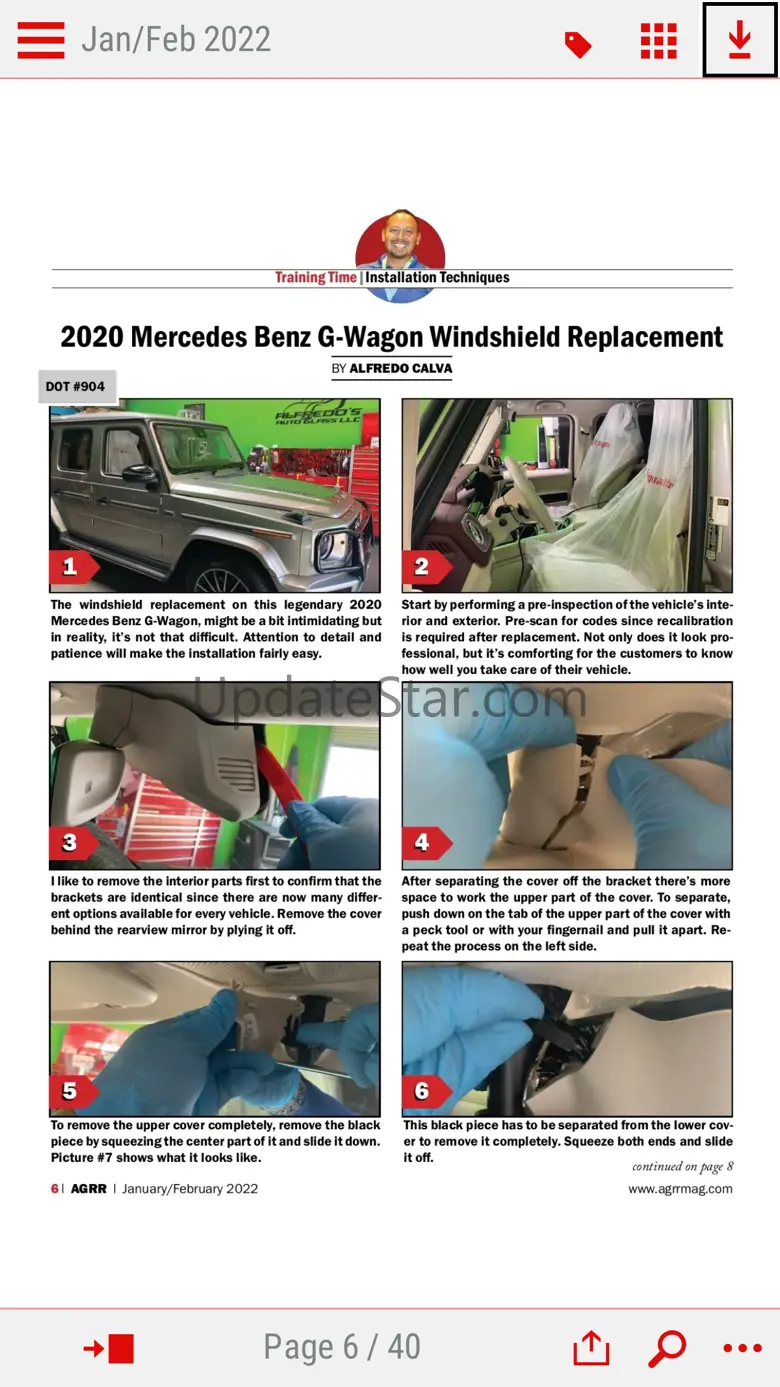 Jan/Feb 2022

Training Time | Installation Techniques

2020 Mercedes Benz G-Wagon Windshield Replacement

BY ALFREDO CALVA

DOT #904

ALFREDO'S AUTO GLASS LLC

1

The windshield replacement on this legendary 2020 Mercedes Benz G-Wagon, might be a bit intimidating but in reality, it's not that difficult. Attention to detail and patience will make the installation fairly easy.

2

Start by performing a pre-inspection of the vehicle's interior and exterior. Pre-scan for codes since recalibration is required after replacement. Not only does it look professional, but it's comforting for the customers to know how well you take care of their vehicle.

UpdateStar.com

3

I like to remove the interior parts first to confirm that the brackets are identical since there are now many different options available for every vehicle. Remove the cover behind the rearview mirror by plying it off.

4

After separating the cover off the bracket there's more space to work the upper part of the cover. To separate, push down on the tab of the upper part of the cover with a peck tool or with your fingernail and pull it apart. Repeat the process on the left side.

5

To remove the upper cover completely, remove the black piece by squeezing the center part of it and slide it down. Picture #7 shows what it looks like.

6

This black piece has to be separated from the lower cover to remove it completely. Squeeze both ends and slide it off.

continued on page 8

6 | AGRR | January/February 2022

www.agrrmag.com

Page 6 / 40