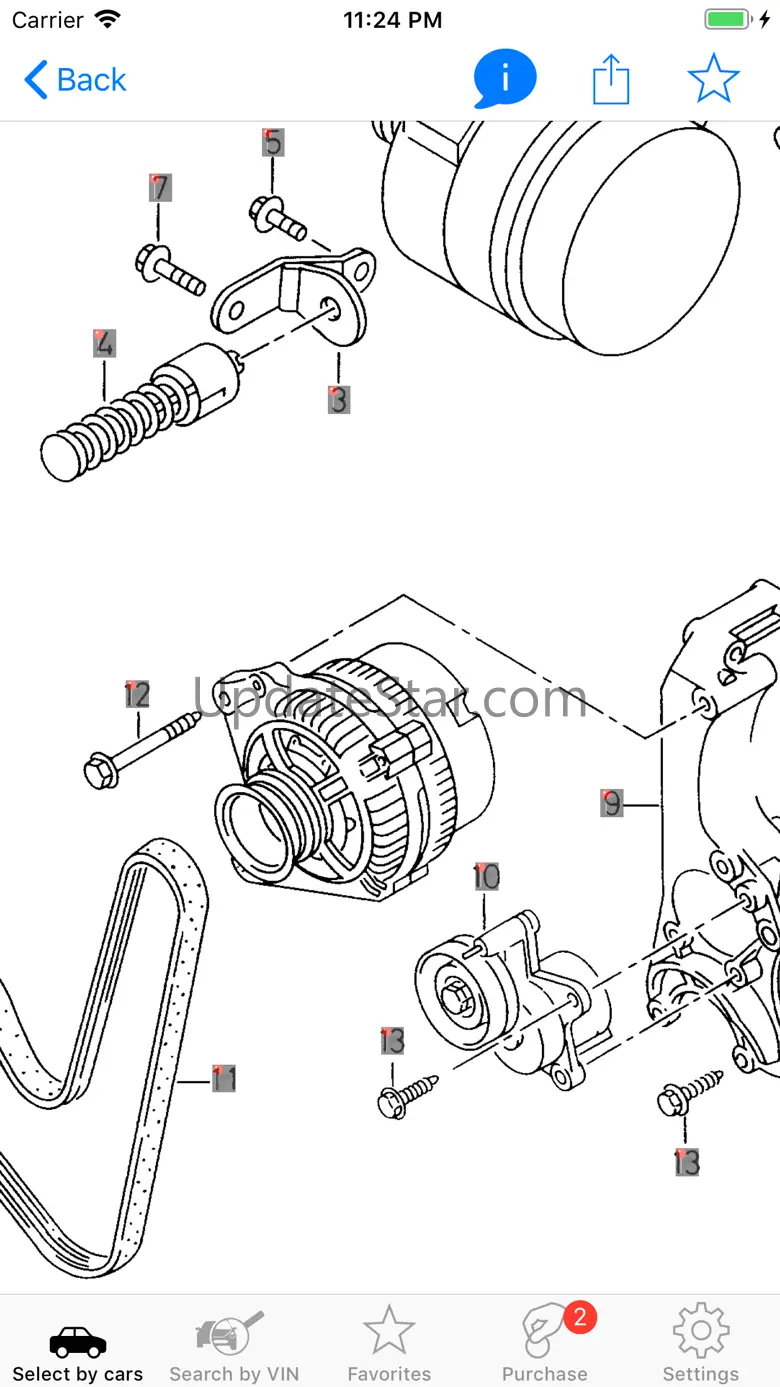 Carrier 11:24 PM

Back

i

5

7

4

3

12

UpdateStar.com

9

10

13

11

13

Select by cars Search by VIN Favorites 2 Purchase Settings