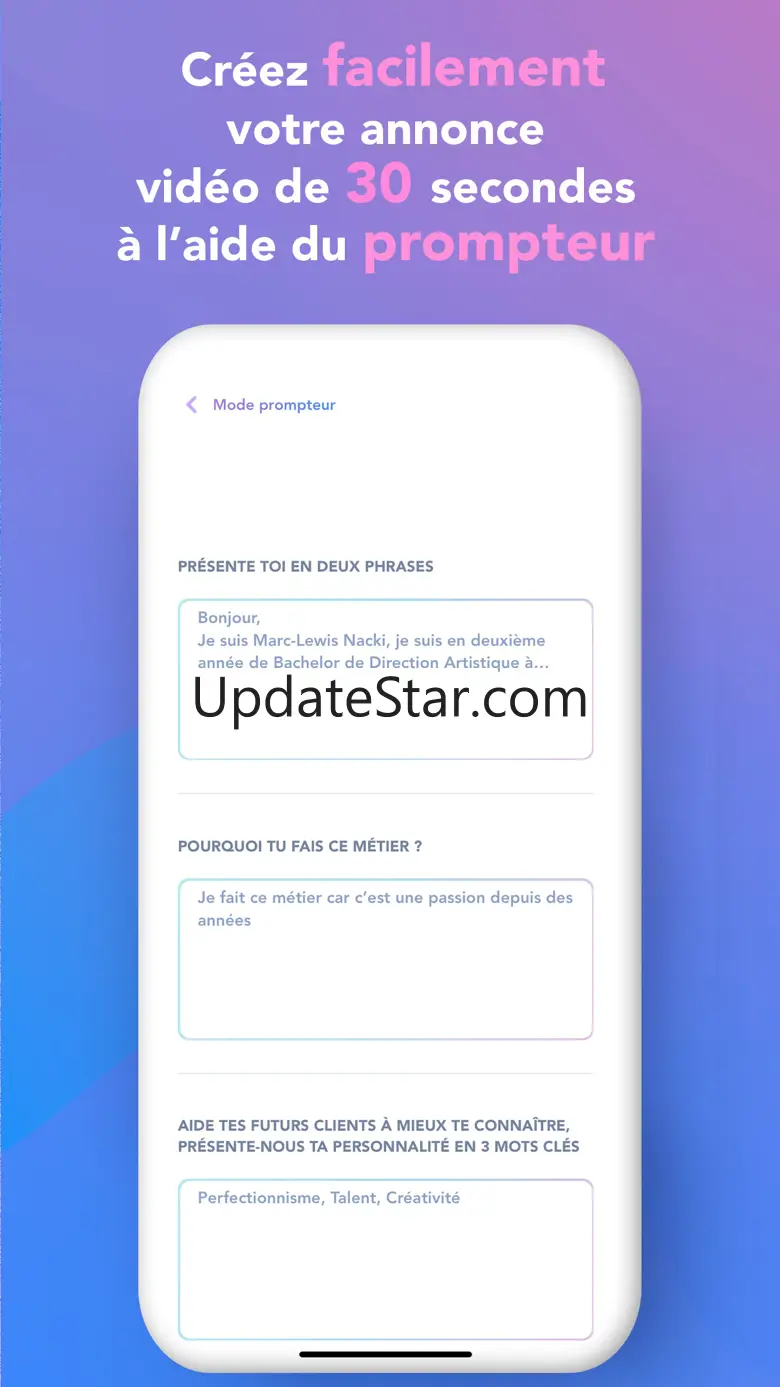 Créez facilement votre annonce vidéo de 30 secondes à l'aide du prompteur

Mode prompteur

PRÉSENTE TOI EN DEUX PHRASES

Bonjour,
Je suis Marc-Lewis Nacki, je suis en deuxième année de Bachelor de Direction Artistique à...

UpdateStar.com

POURQUOI TU FAIS CE MÉTIER ?

Je fait ce métier car c'est une passion depuis des années

AIDE TES FUTURS CLIENTS À MIEUX TE CONNAÎTRE, PRÉSENTE-NOUS TA PERSONNALITÉ EN 3 MOTS CLÉS

Perfectionnisme, Talent, Créativité