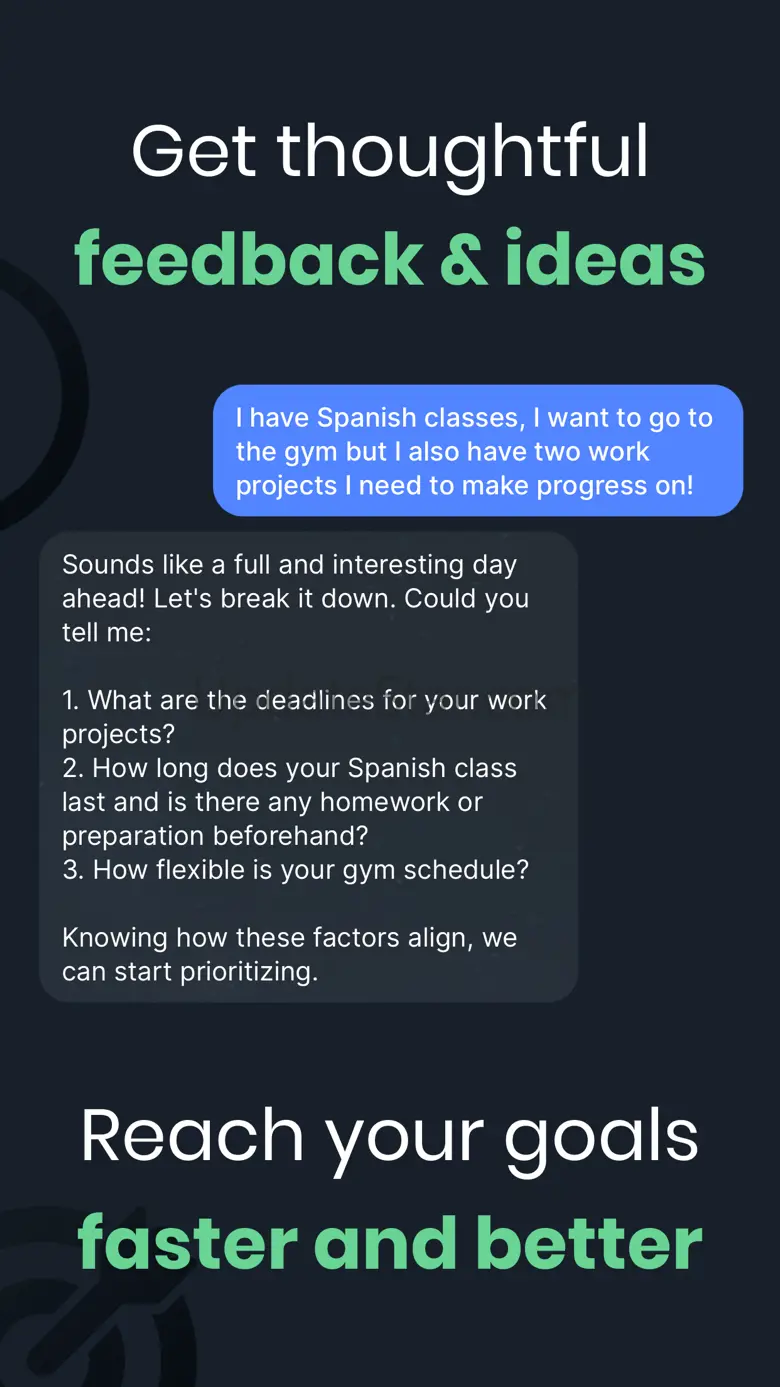 Get thoughtful
feedback & ideas

I have Spanish classes, I want to go to the gym but I also have two work projects I need to make progress on!

Sounds like a full and interesting day ahead! Let's break it down. Could you tell me:

1. What are the deadlines for your work projects?
2. How long does your Spanish class last and is there any homework or preparation beforehand?
3. How flexible is your gym schedule?

Knowing how these factors align, we can start prioritizing.

Reach your goals
faster and better