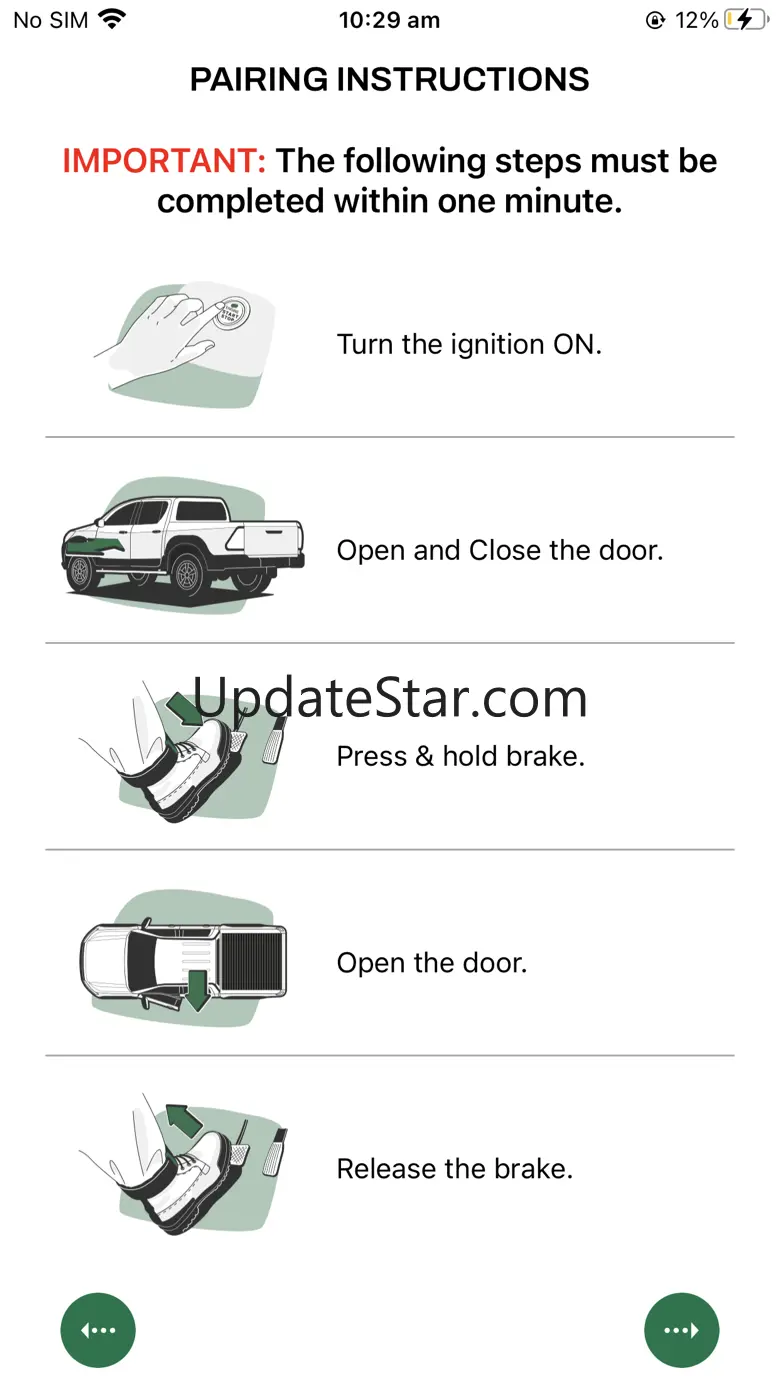 No SIM 10:29 am 12%

PAIRING INSTRUCTIONS

IMPORTANT: The following steps must be completed within one minute.

START STOP

Turn the ignition ON.

Open and Close the door.

UpdateStar.com

Press & hold brake.

Open the door.

Release the brake.