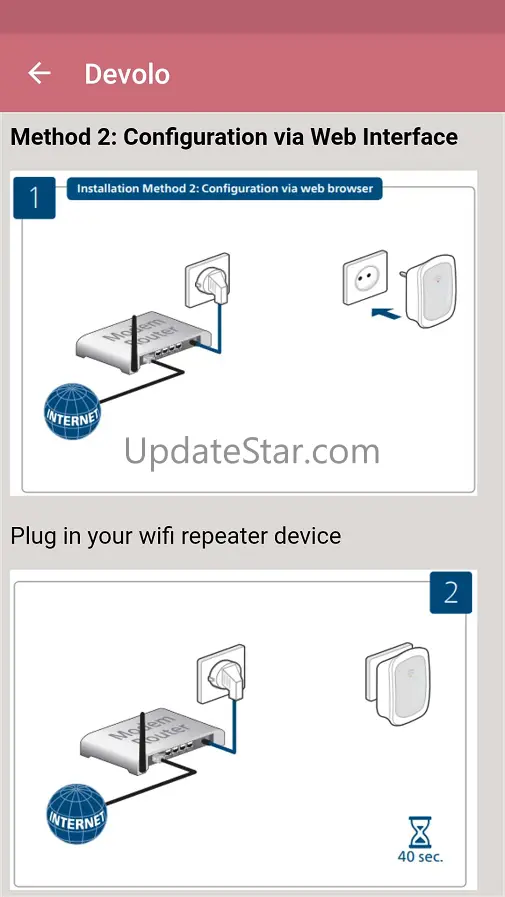 Devolo

Method 2: Configuration via Web Interface

1

Installation Method 2: Configuration via web browser

Modem Router

INTERNET

UpdateStar.com

Plug in your wifi repeater device

2

Modem Router

INTERNET

40 sec.