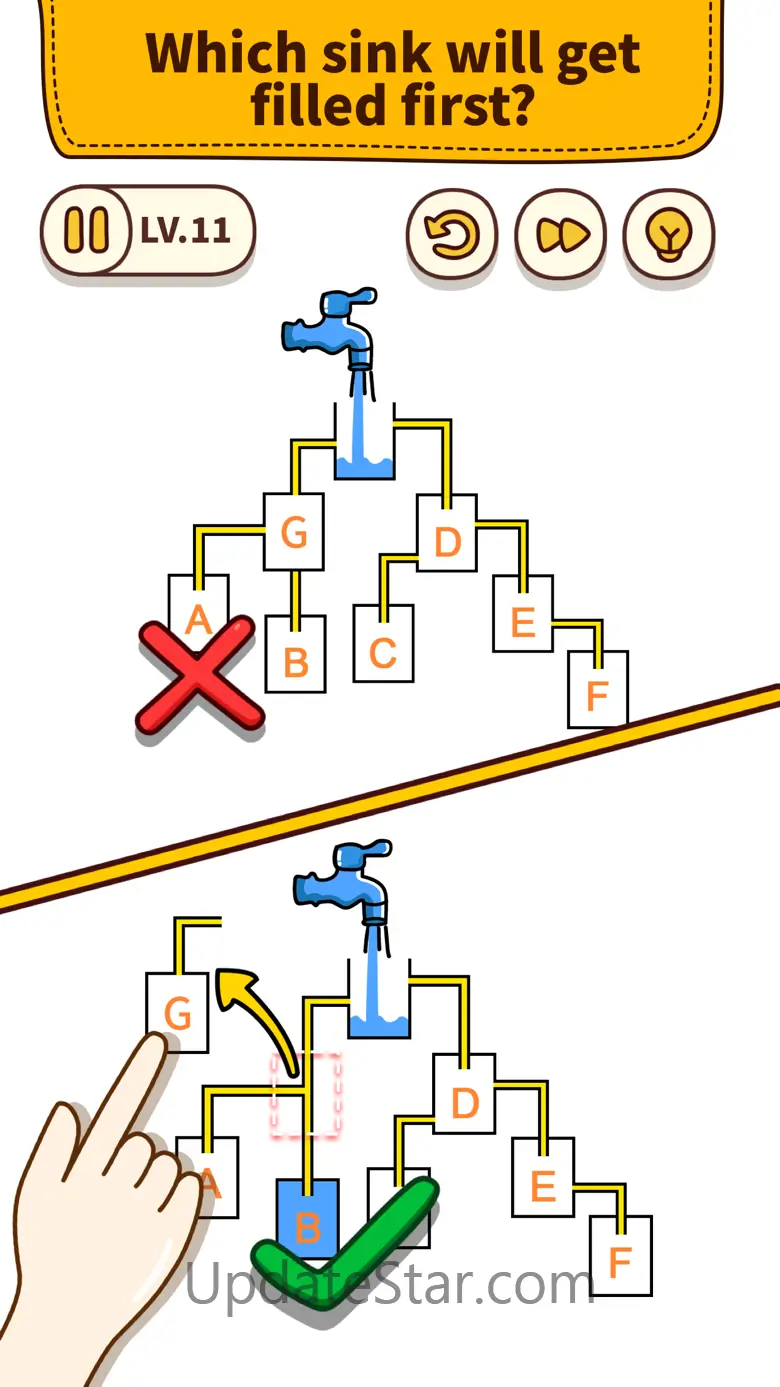 Which sink will get filled first?

LV.11

G
D
A
B
C
E
F

G
D
A
B
E
F

UpdateStar.com