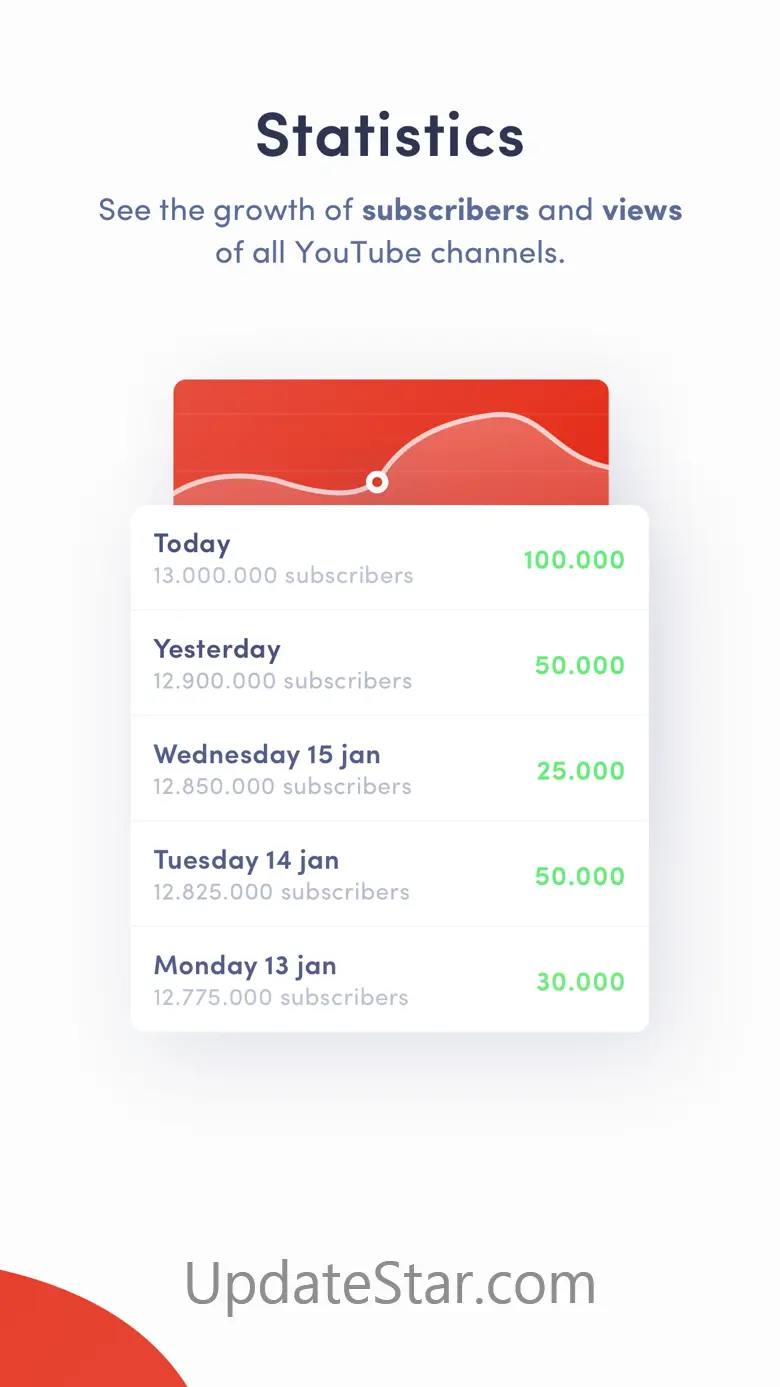 Statistics

See the growth of subscribers and views of all YouTube channels.

Today
13.000.000 subscribers
100.000

Yesterday
12.900.000 subscribers
50.000

Wednesday 15 jan
12.850.000 subscribers
25.000

Tuesday 14 jan
12.825.000 subscribers
50.000

Monday 13 jan
12.775.000 subscribers
30.000

UpdateStar.com