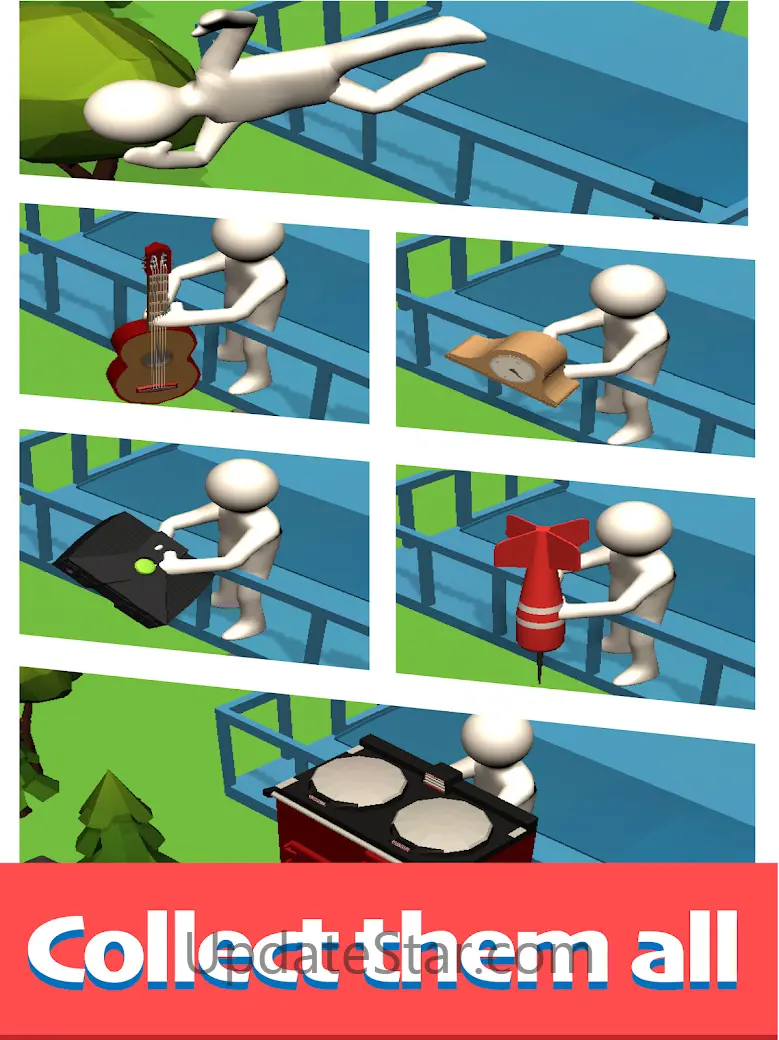 Collect them all

UpdateStar.com