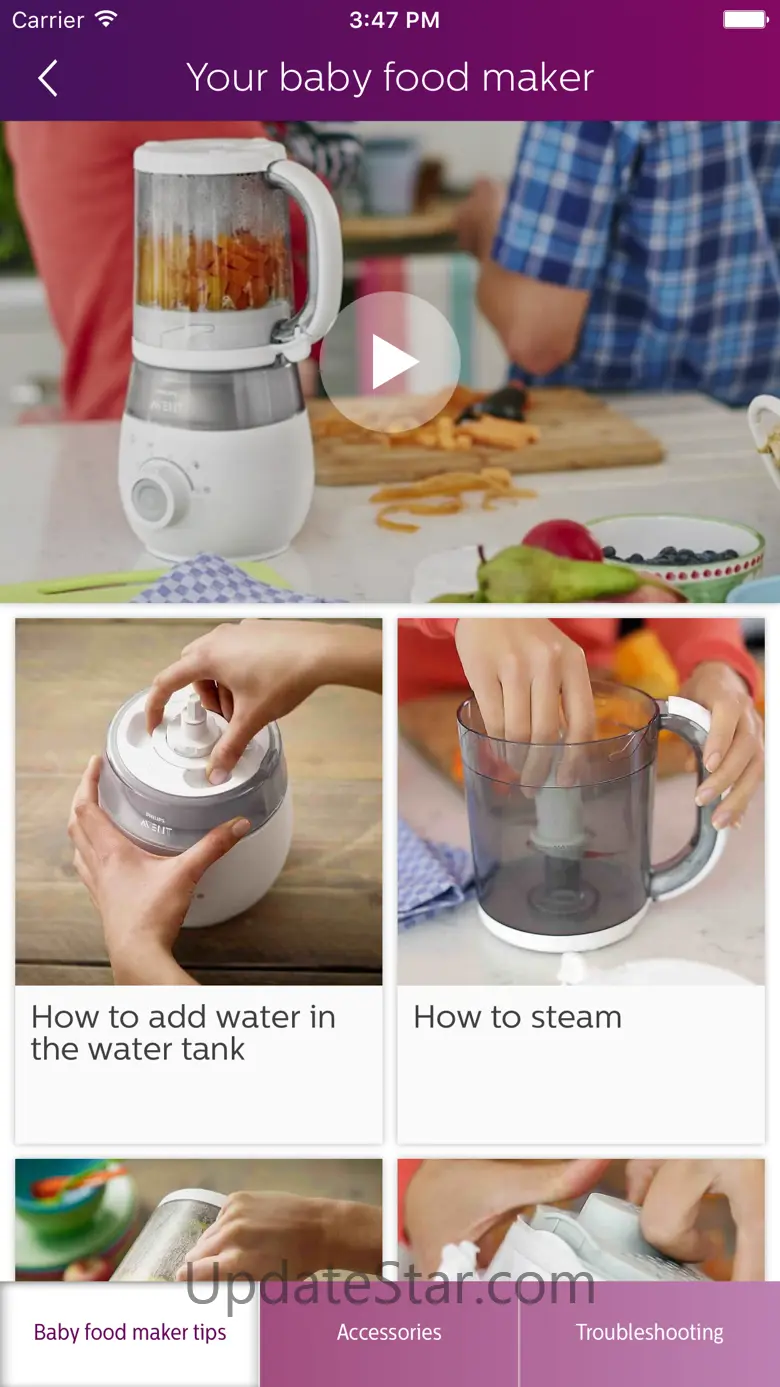 Carrier 3:47 PM

Your baby food maker

PHILIPS AVENT

How to add water in the water tank

How to steam

UpdateStar.com

Baby food maker tips

Accessories

Troubleshooting