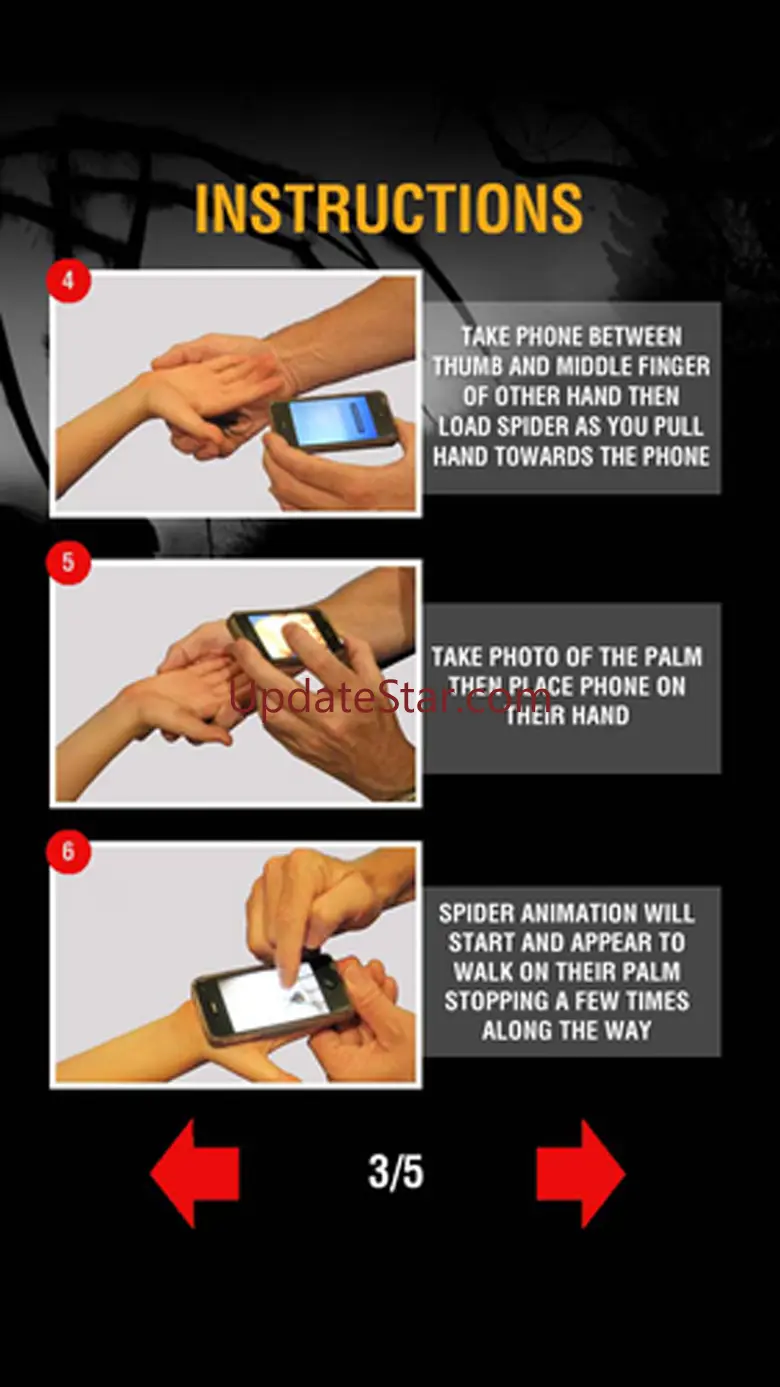 INSTRUCTIONS

4

TAKE PHONE BETWEEN THUMB AND MIDDLE FINGER OF OTHER HAND THEN LOAD SPIDER AS YOU PULL HAND TOWARDS THE PHONE

5

TAKE PHOTO OF THE PALM THEN PLACE PHONE ON THEIR HAND

UpdateStar.com

6

SPIDER ANIMATION WILL START AND APPEAR TO WALK ON THEIR PALM STOPPING A FEW TIMES ALONG THE WAY

3/5