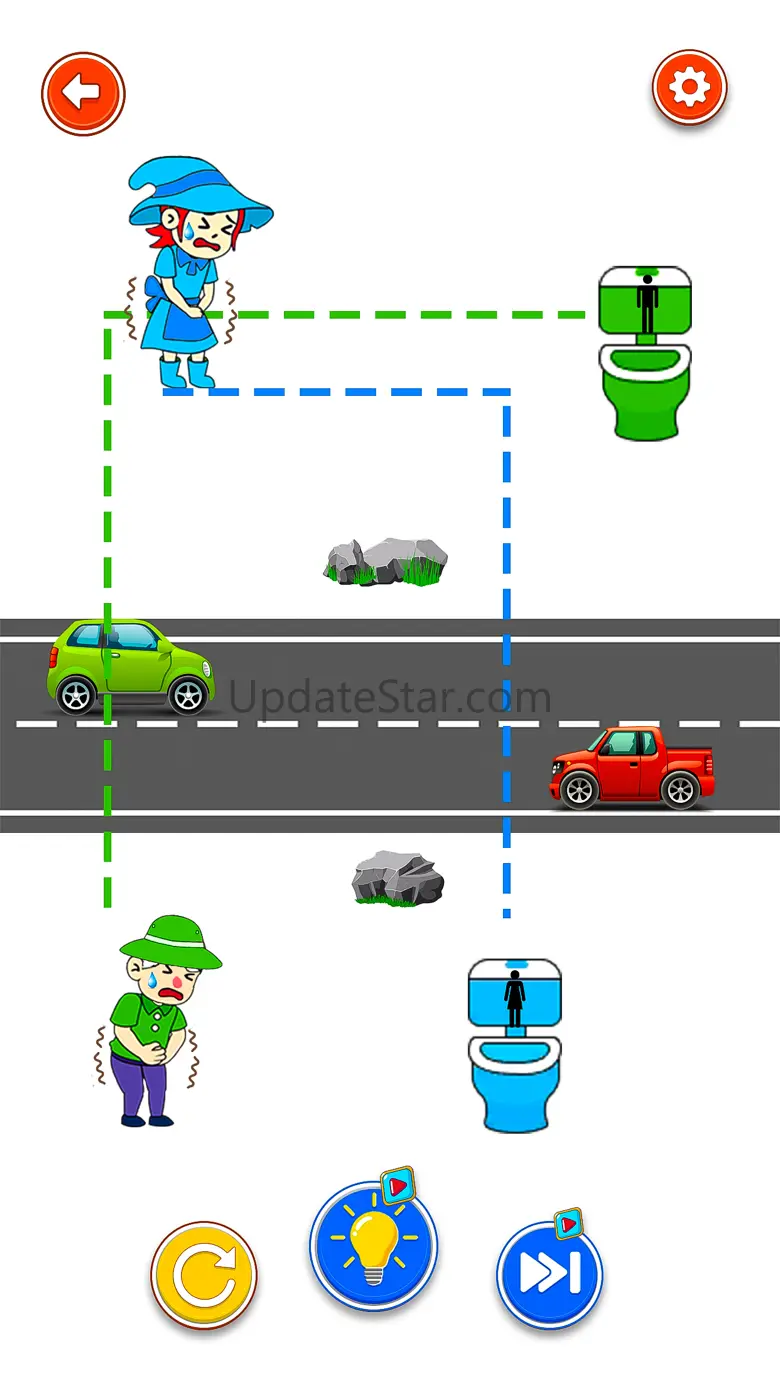 UpdateStar.com