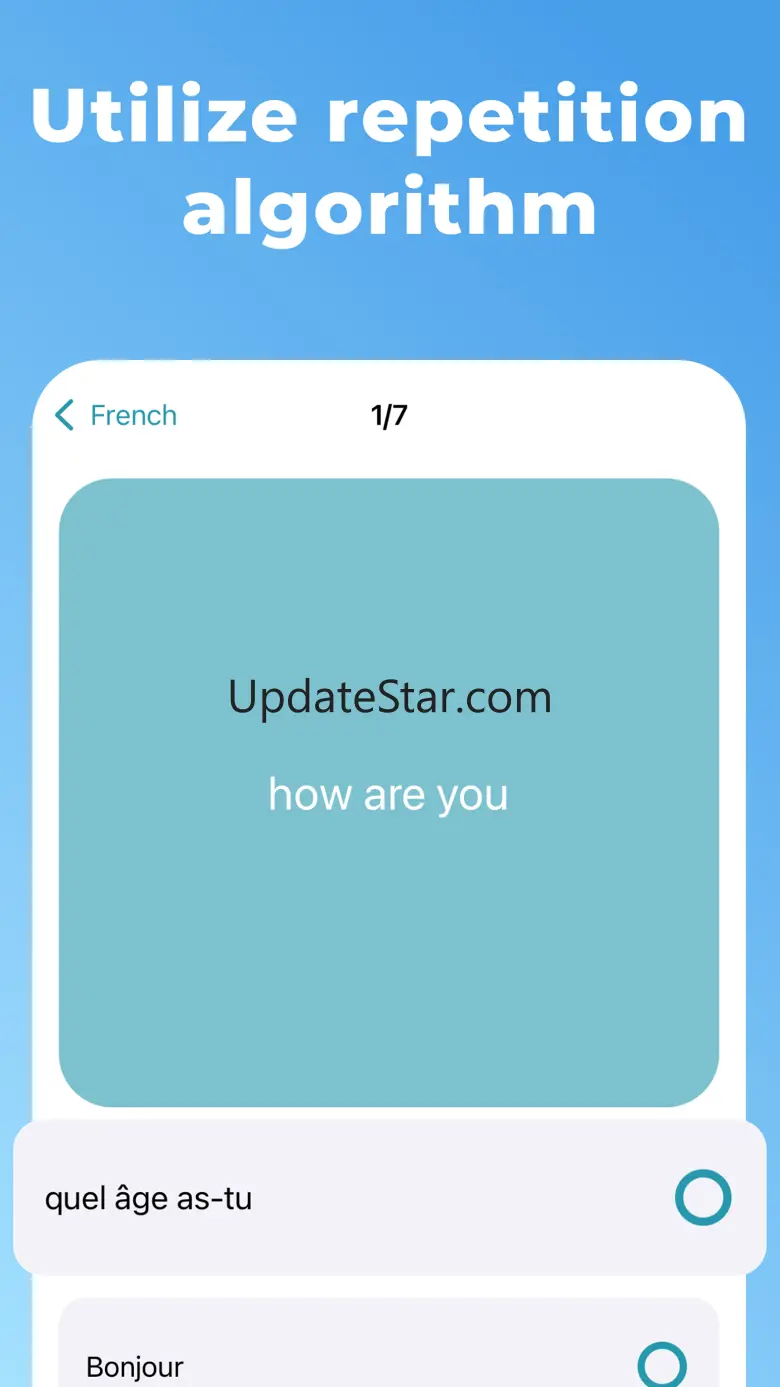 Utilize repetition algorithm

French

1/7

UpdateStar.com

how are you

quel âge as-tu

Bonjour