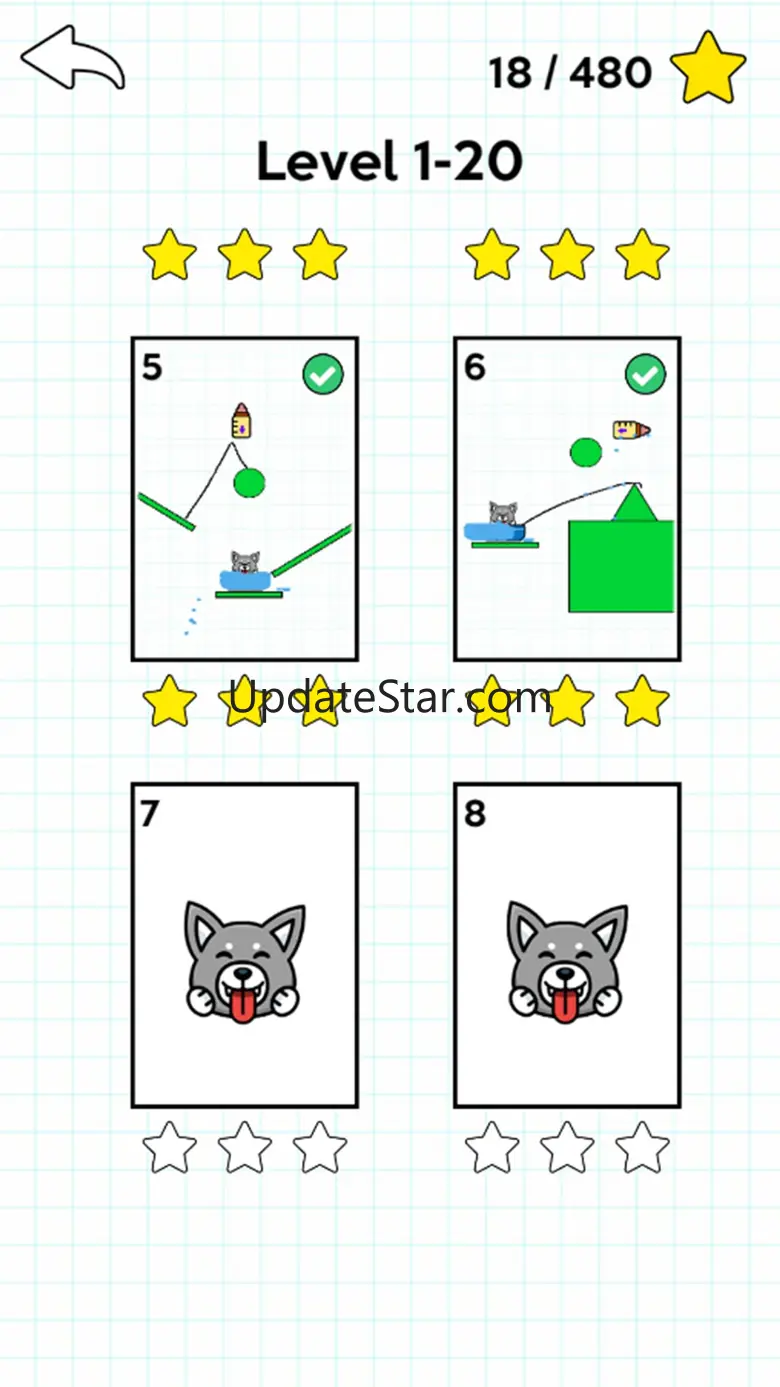 18 / 480

Level 1-20

5

6

UpdateStar.com

7

8