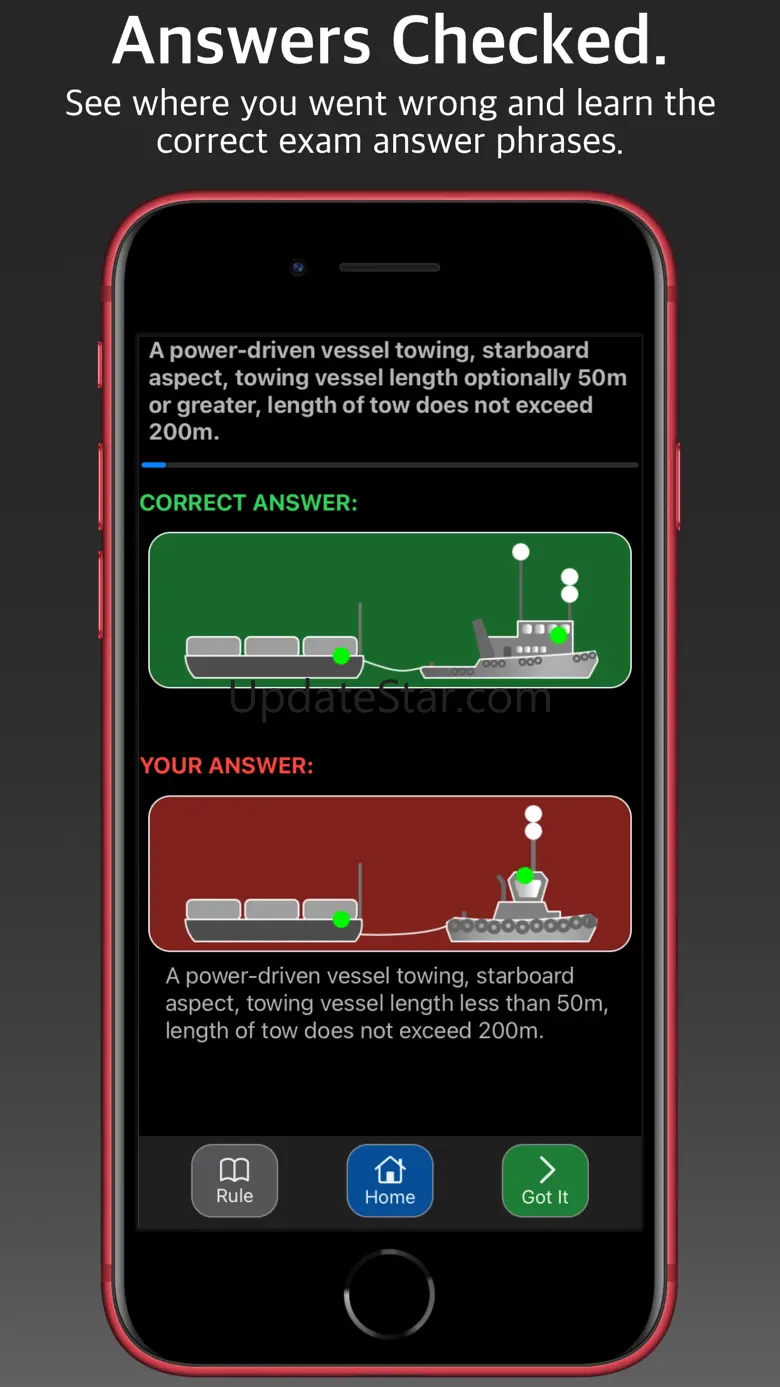 Answers Checked.

See where you went wrong and learn the correct exam answer phrases.

A power-driven vessel towing, starboard aspect, towing vessel length optionally 50m or greater, length of tow does not exceed 200m.

CORRECT ANSWER:

UpdateStar.com

YOUR ANSWER:

A power-driven vessel towing, starboard aspect, towing vessel length less than 50m, length of tow does not exceed 200m.

Rule

Home

Got It