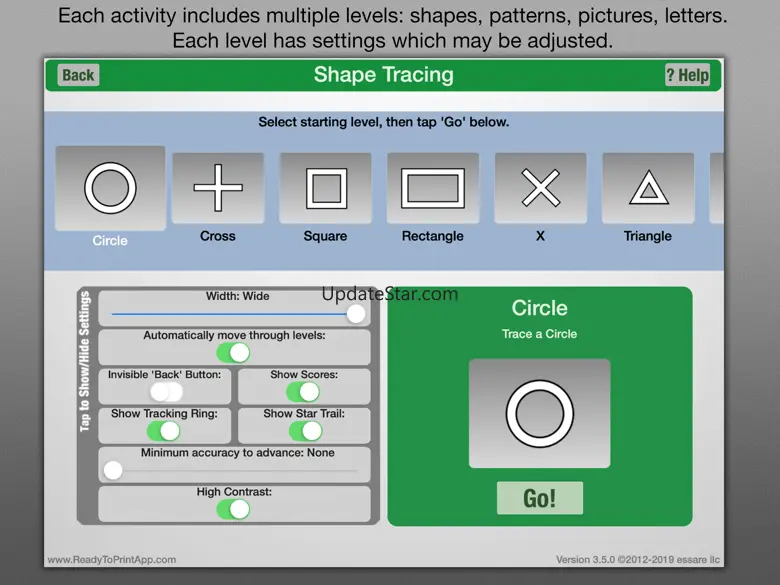 Each activity includes multiple levels: shapes, patterns, pictures, letters.
Each level has settings which may be adjusted.

Back

Shape Tracing

? Help

Select starting level, then tap 'Go' below.

Circle

Cross

Square

Rectangle

X

Triangle

Tap to Show/Hide Settings

Width: Wide

UpdateStar.com

Automatically move through levels:

Invisible 'Back' Button:

Show Scores:

Show Tracking Ring:

Show Star Trail:

Minimum accuracy to advance: None

High Contrast:

Circle

Trace a Circle

Go!

www.ReadyToPrintApp.com

Version 3.5.0 ©2012-2019 essare llc