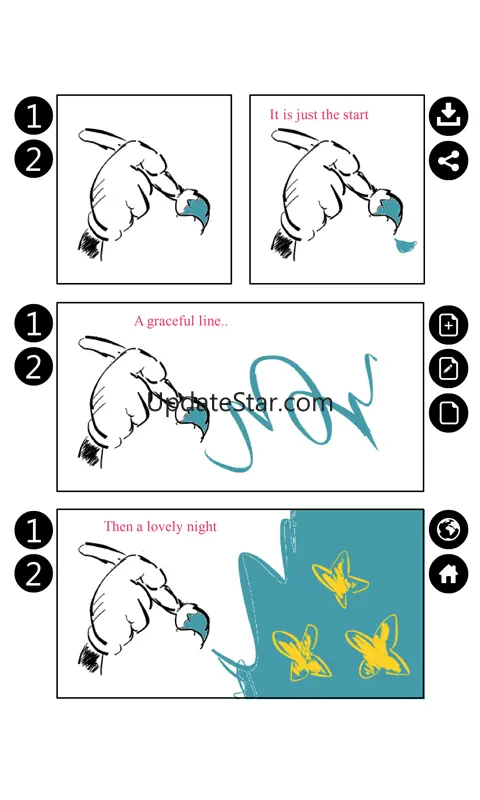 1
2

It is just the start

1
2

A graceful line..

UpdateStar.com

1
2

Then a lovely night