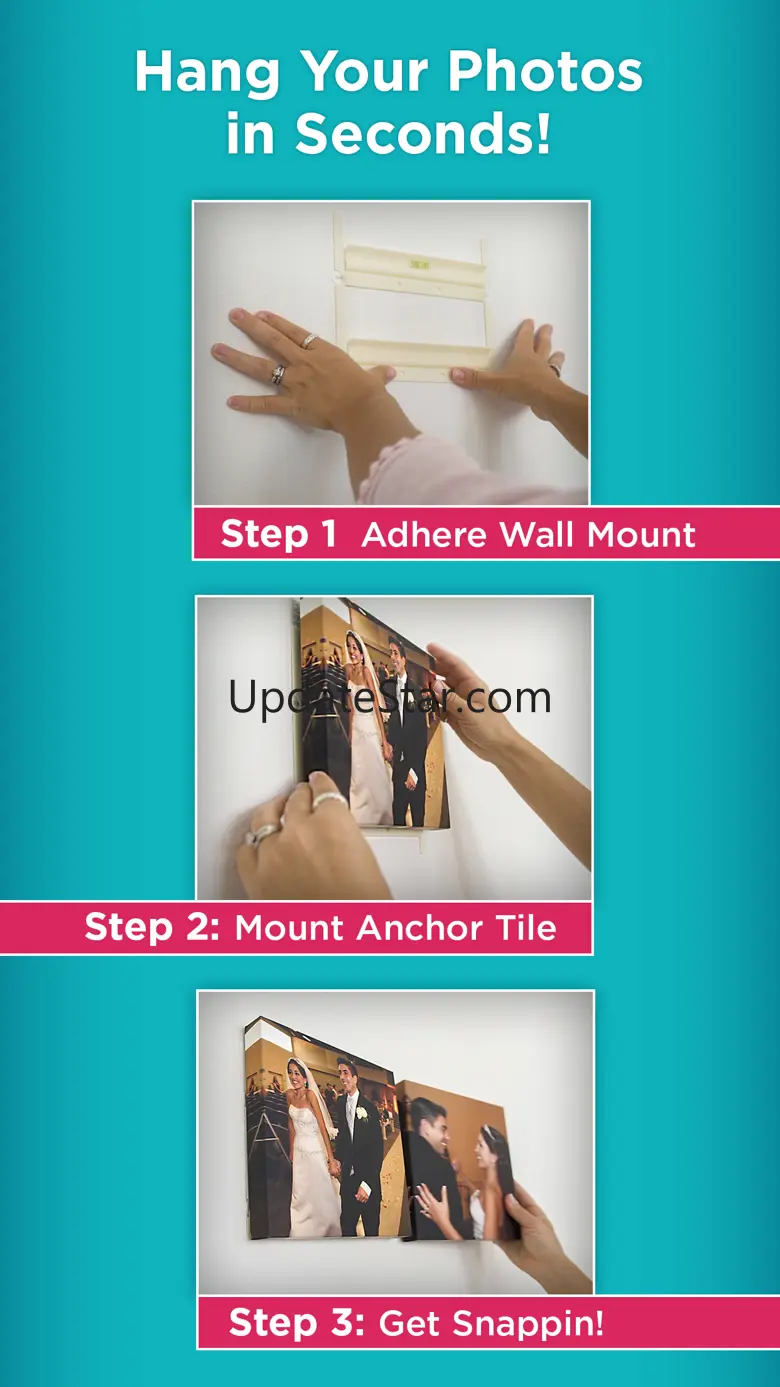 Hang Your Photos in Seconds!

Step 1 Adhere Wall Mount

UpdateStar.com

Step 2: Mount Anchor Tile

Step 3: Get Snappin!