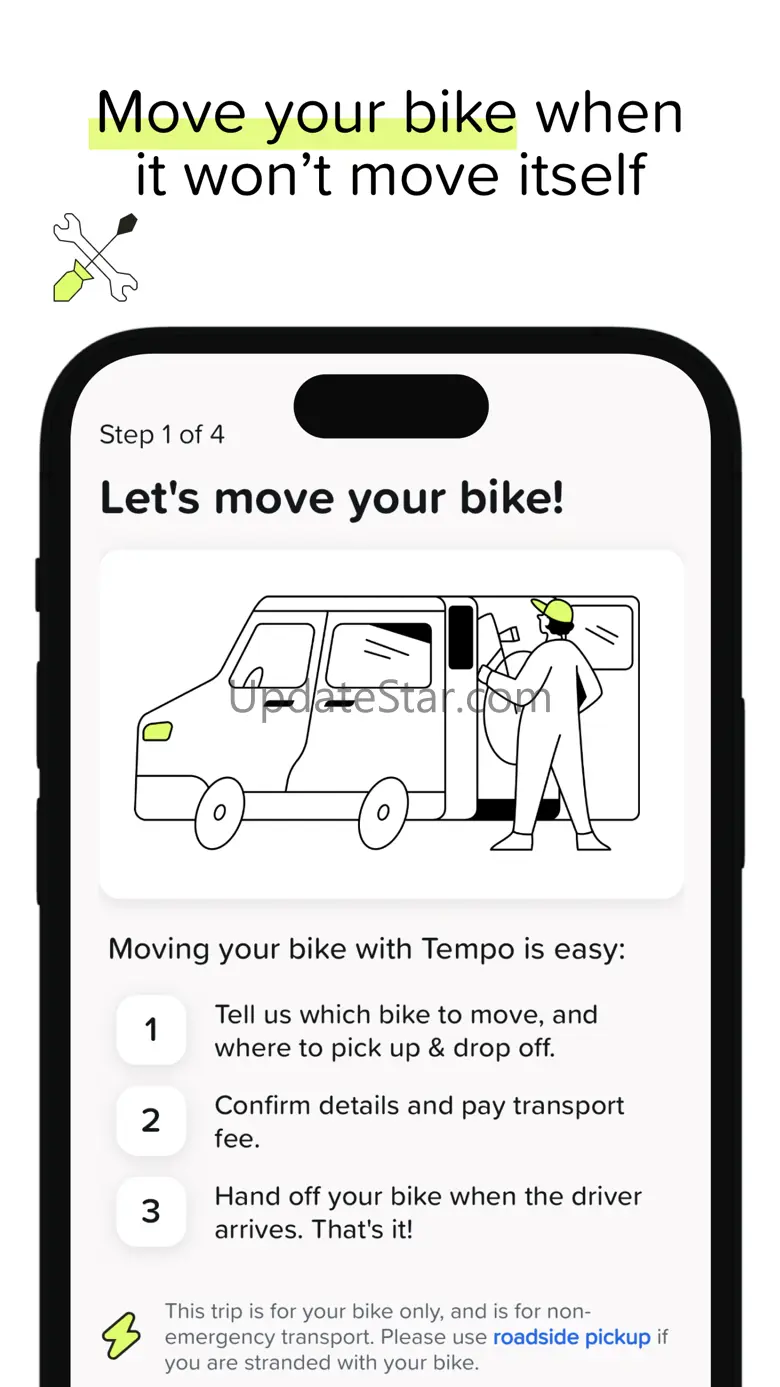 Move your bike when it won’t move itself

Step 1 of 4

Let's move your bike!

UpdateStar.com

Moving your bike with Tempo is easy:

1 Tell us which bike to move, and where to pick up & drop off.

2 Confirm details and pay transport fee.

3 Hand off your bike when the driver arrives. That's it!

This trip is for your bike only, and is for non-emergency transport. Please use roadside pickup if you are stranded with your bike.