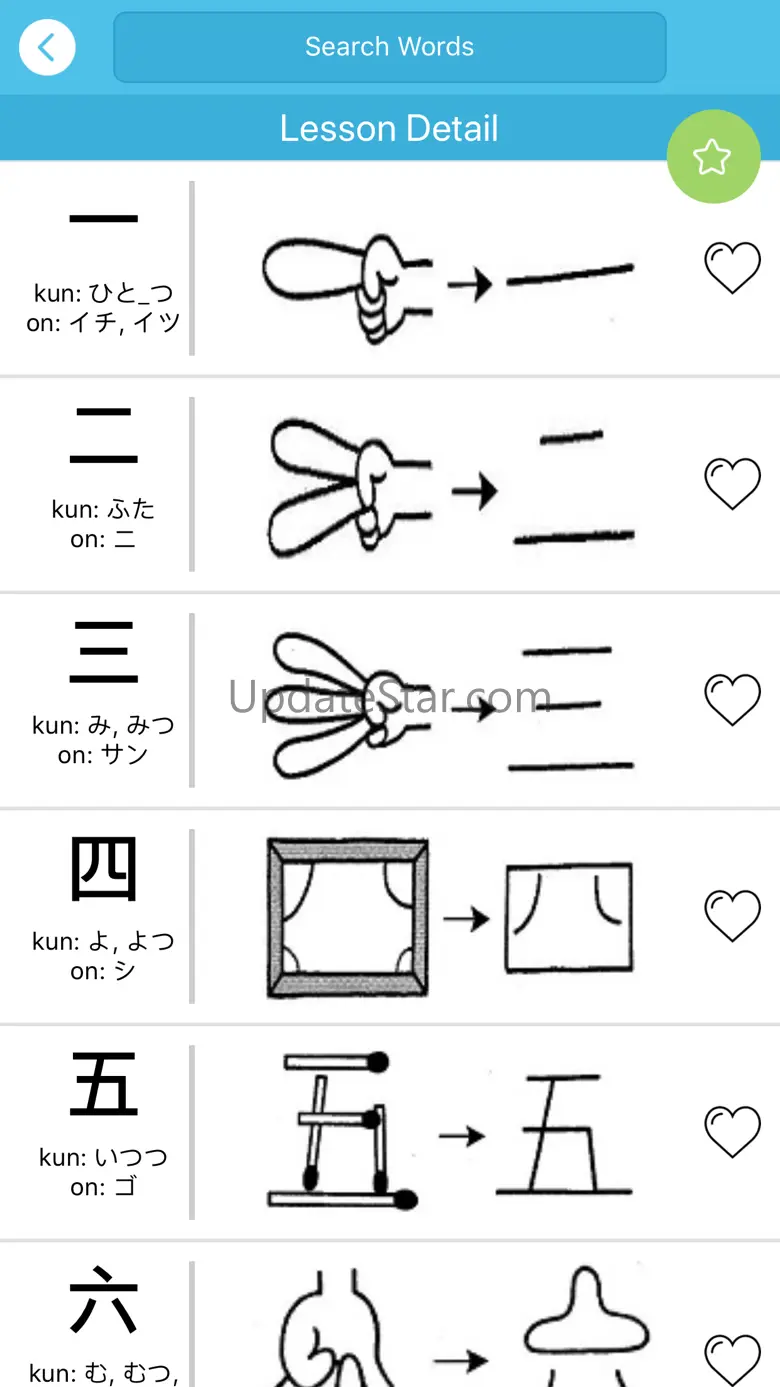 Search Words

Lesson Detail

一
kun: ひと_つ
on: イチ, イツ

二
kun: ふた
on: ニ

三
kun: み, みつ
on: サン

UpdateStar.com

四
kun: よ, よつ
on: シ

五
kun: いつつ
on: ゴ

六
kun: む, むつ,