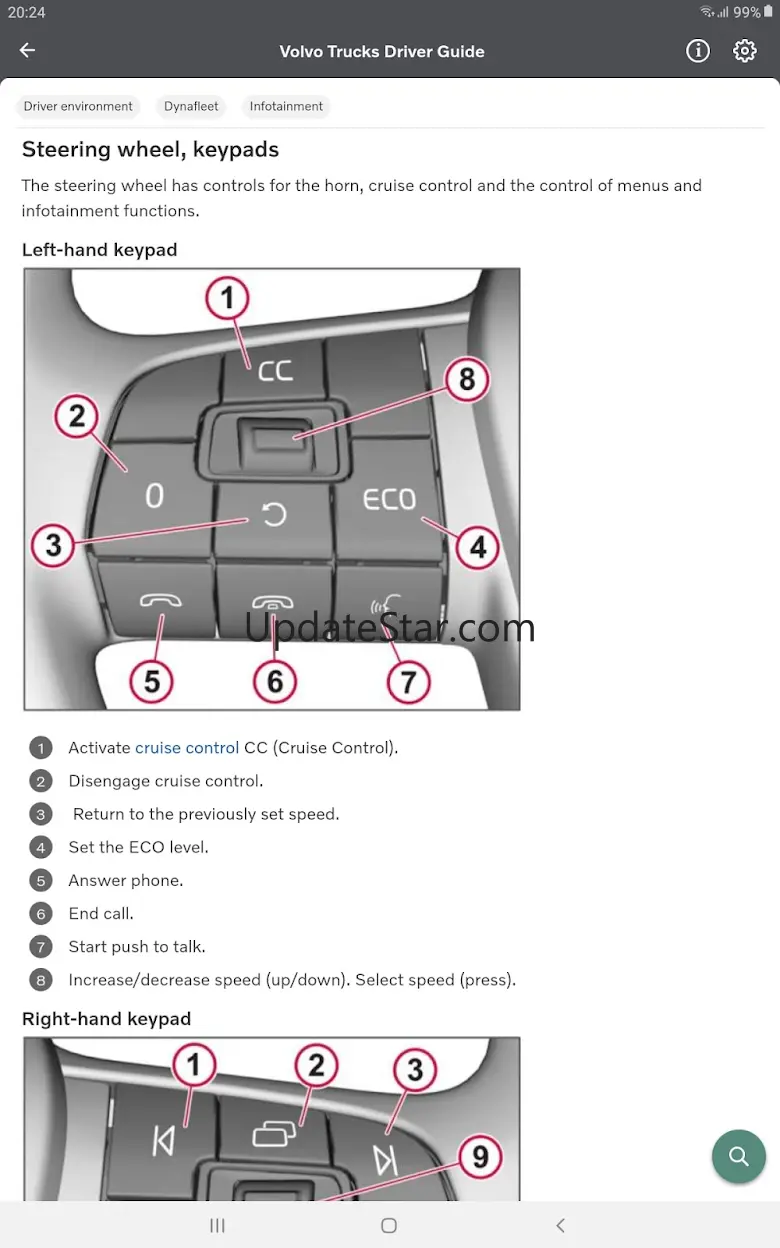 20:24
99%

Volvo Trucks Driver Guide

Driver environment
Dynafleet
Infotainment

Steering wheel, keypads

The steering wheel has controls for the horn, cruise control and the control of menus and infotainment functions.

Left-hand keypad

1
CC
8
2
0
ECO
3
4
5
6
7
UpdateStar.com

1 Activate cruise control CC (Cruise Control).
2 Disengage cruise control.
3 Return to the previously set speed.
4 Set the ECO level.
5 Answer phone.
6 End call.
7 Start push to talk.
8 Increase/decrease speed (up/down). Select speed (press).

Right-hand keypad

1
2
3
9